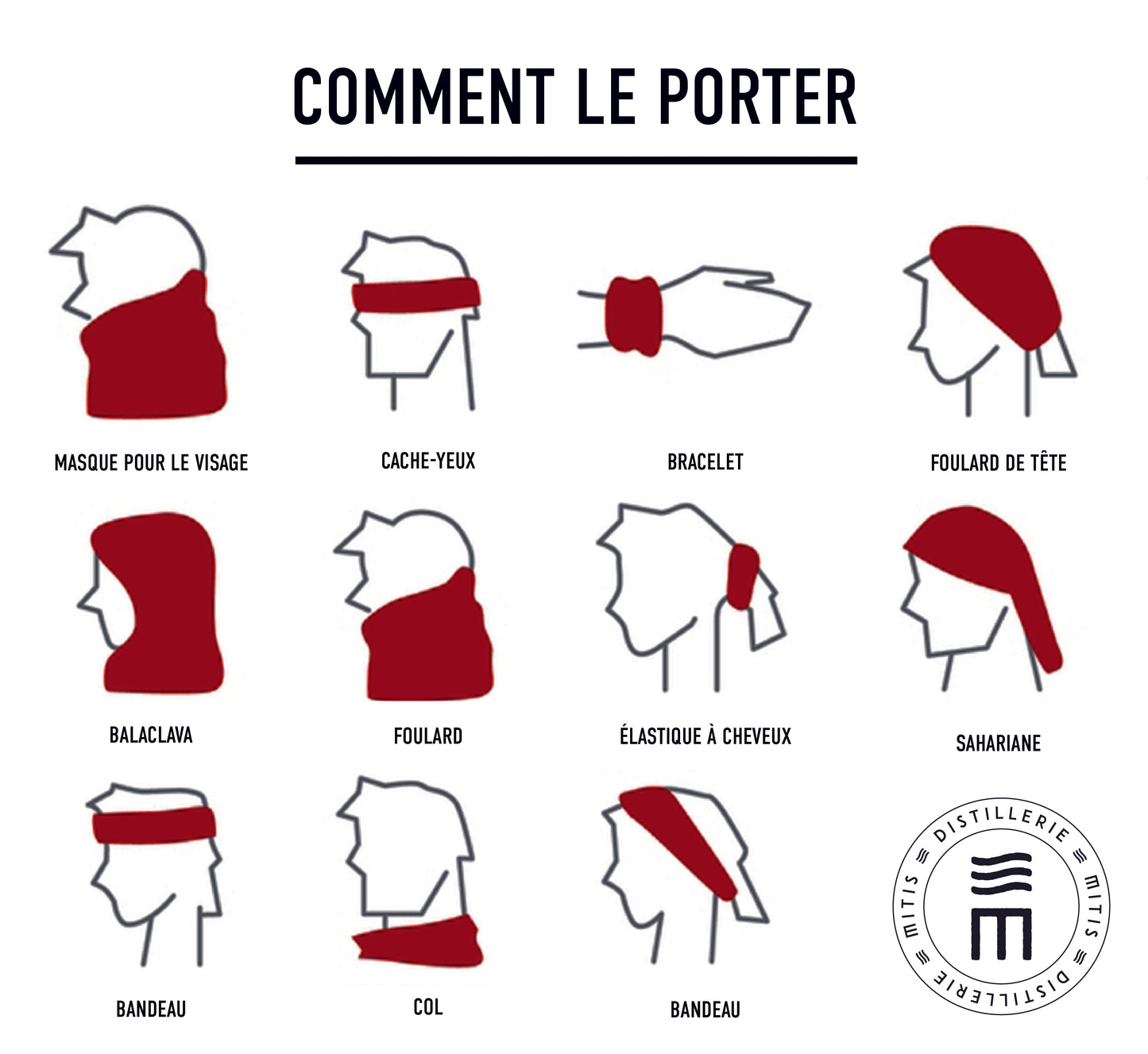 COMMENT LE PORTER

MASQUE POUR LE VISAGE

CACHE-YEUX

BRACELET

FOULARD DE TÊTE

BALACLAVA

FOULARD

ÉLASTIQUE À CHEVEUX

SAHARIANE

BANDEAU

COL

BANDEAU

DISTILLERIE MITIS DISTILLERIE MITIS